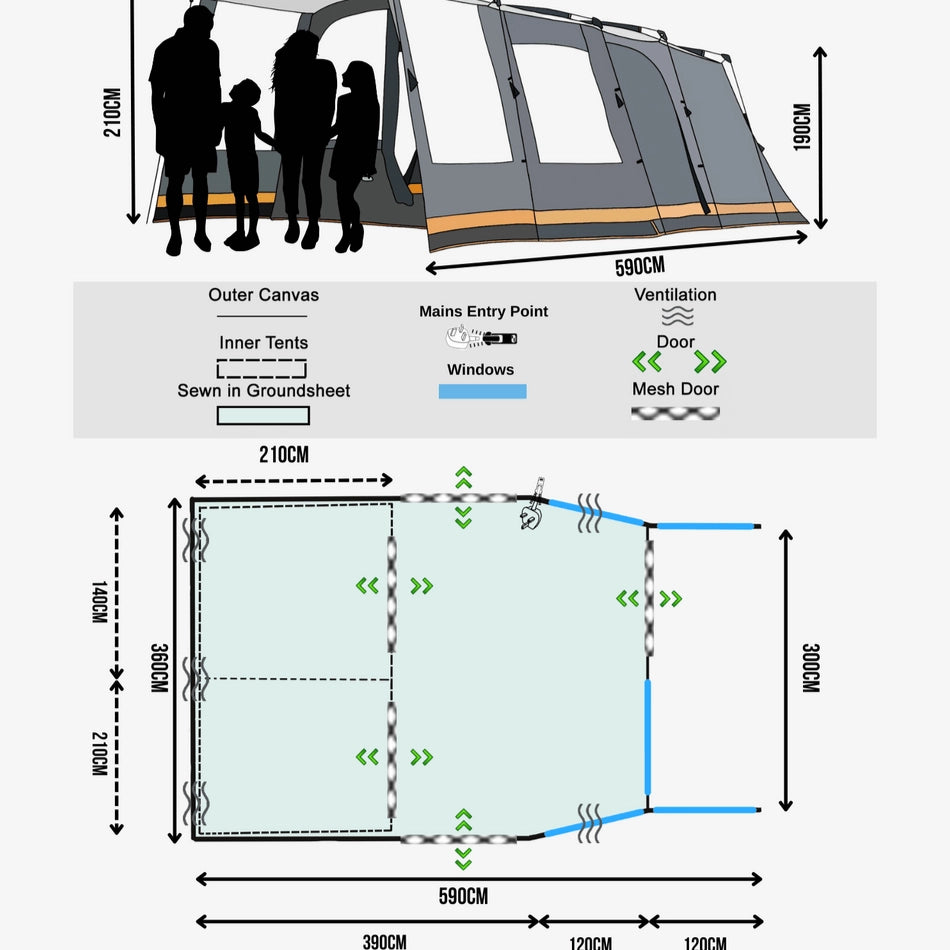 210CM

190CM

590CM

Outer Canvas

Inner Tents

Sewn in Groundsheet

Mains Entry Point

Windows

Ventilation

Door

Mesh Door

210CM

140CM

360CM

210CM

300CM

590CM

390CM

120CM

120CM